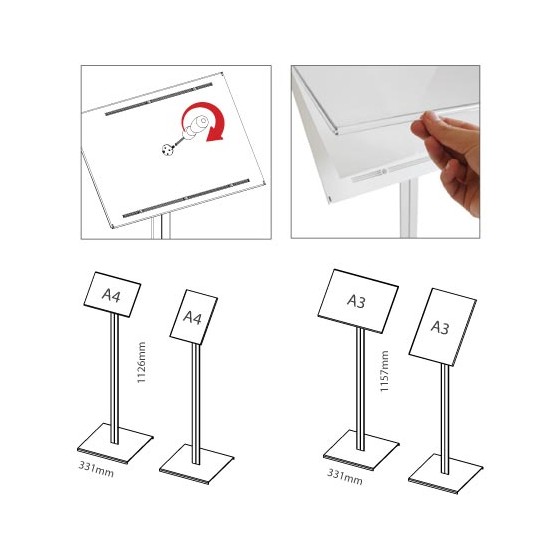 A4

A4

1126mm

331mm

A3

A3

1157mm

331mm